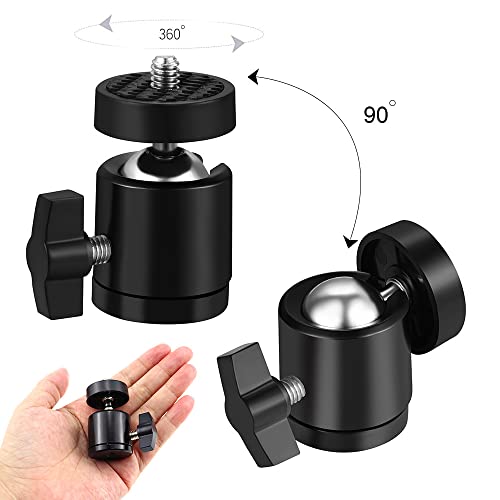 360°

90°