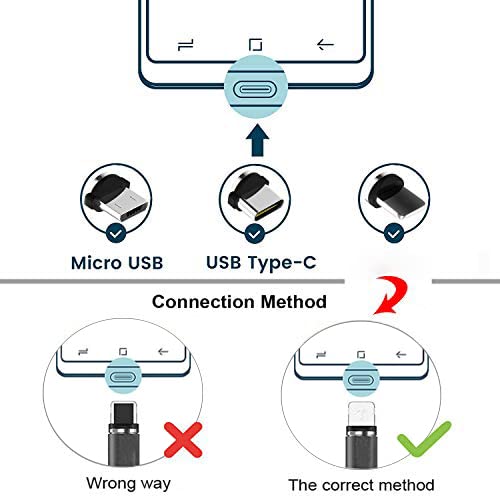 Micro USB

USB Type-C

Connection Method

Wrong way

The correct method