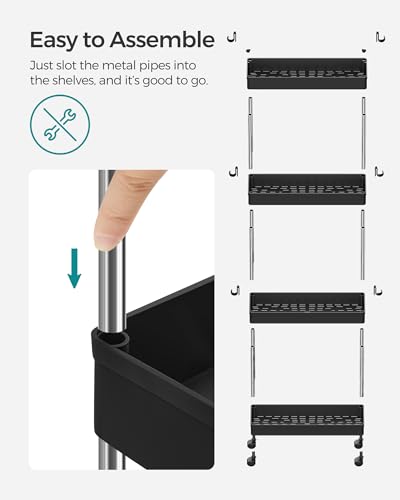 Easy to Assemble

Just slot the metal pipes into the shelves, and it's good to go.