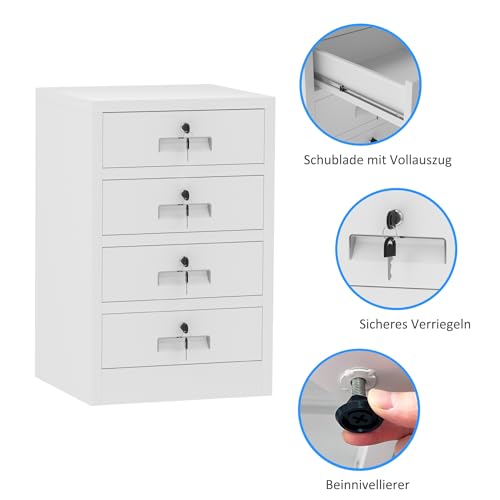 Schublade mit Vollauszug

Sicheres Verriegeln

Beinnivellierer