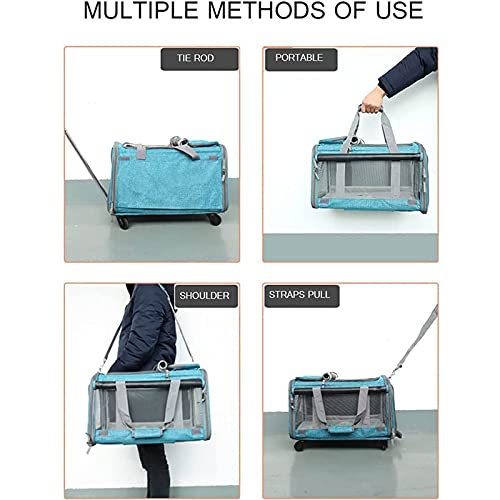 MULTIPLE METHODS OF USE

TIE ROD

PORTABLE

SHOULDER

STRAPS PULL