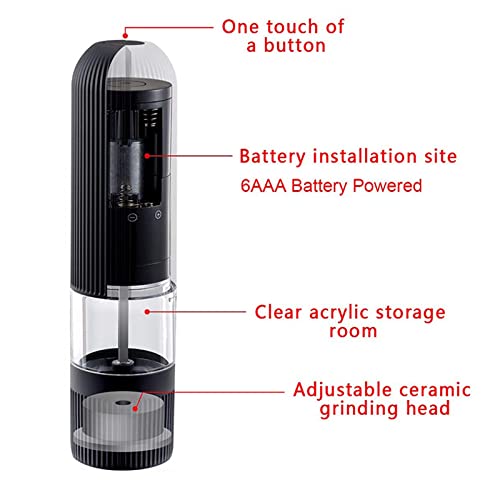 One touch of a button

Battery installation site
6AAA Battery Powered

Clear acrylic storage room

Adjustable ceramic grinding head