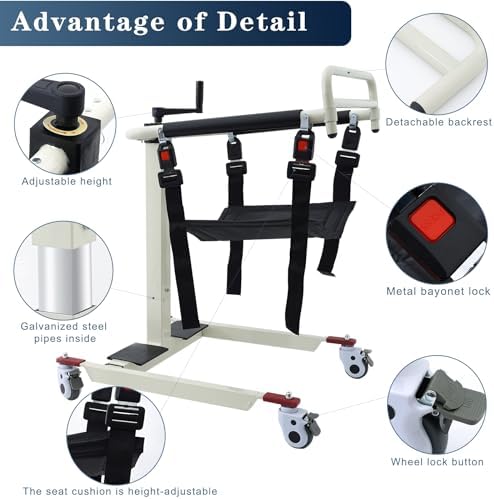 Advantage of Detail

Detachable backrest

Adjustable height

Metal bayonet lock

Galvanized steel pipes inside

Wheel lock button

The seat cushion is height-adjustable