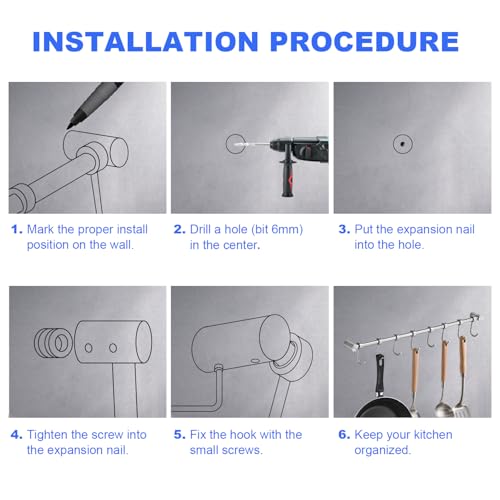 INSTALLATION PROCEDURE

1. Mark the proper install position on the wall.

2. Drill a hole (bit 6mm) in the center.

3. Put the expansion nail into the hole.

4. Tighten the screw into the expansion nail.

5. Fix the hook with the small screws.

6. Keep your kitchen organized.