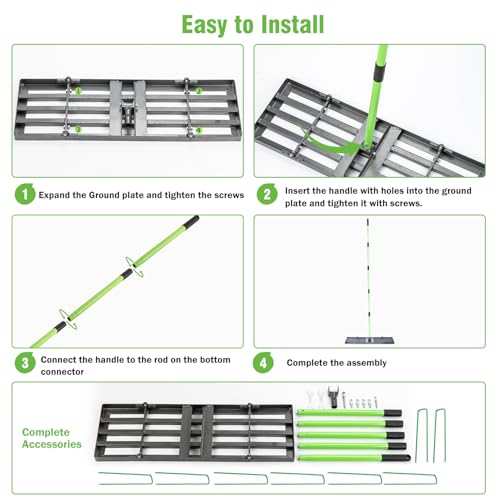 Easy to Install

1 2 3 4

1 Expand the Ground plate and tighten the screws

2 Insert the handle with holes into the ground plate and tighten it with screws.

3 Connect the handle to the rod on the bottom connector

4 Complete the assembly

Complete Accessories