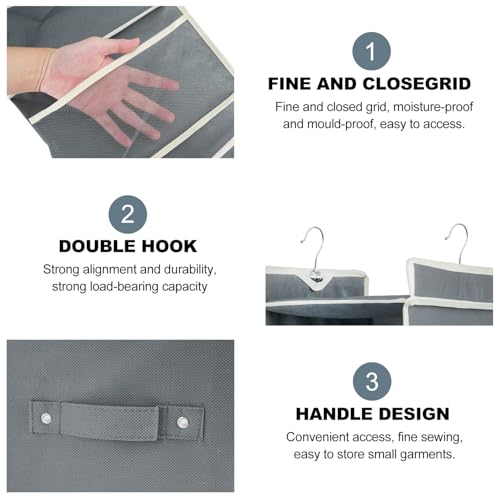 1

FINE AND CLOSEGRID

Fine and closed grid, moisture-proof and mould-proof, easy to access.

2

DOUBLE HOOK

Strong alignment and durability, strong load-bearing capacity

3

HANDLE DESIGN

Convenient access, fine sewing, easy to store small garments.