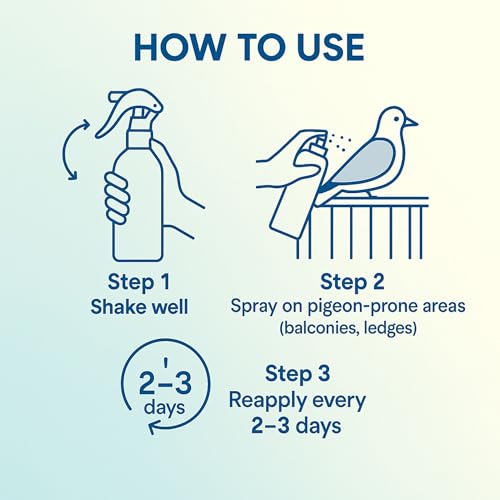 HOW TO USE

Step 1
Shake well

Step 2
Spray on pigeon-prone areas
(balconies, ledges)

2–3
days

Step 3
Reapply every
2–3 days