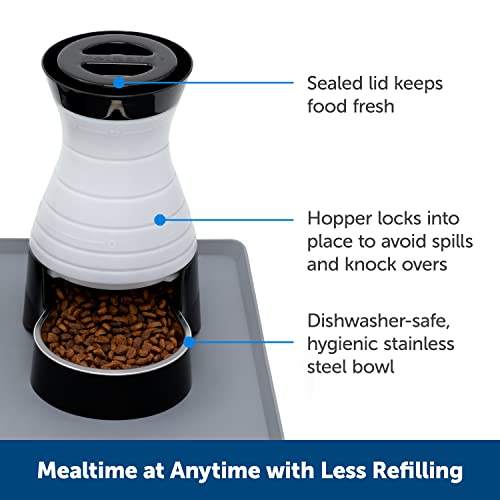 Sealed lid keeps food fresh

Hopper locks into place to avoid spills and knock overs

Dishwasher-safe, hygienic stainless steel bowl

Mealtime at Anytime with Less Refilling