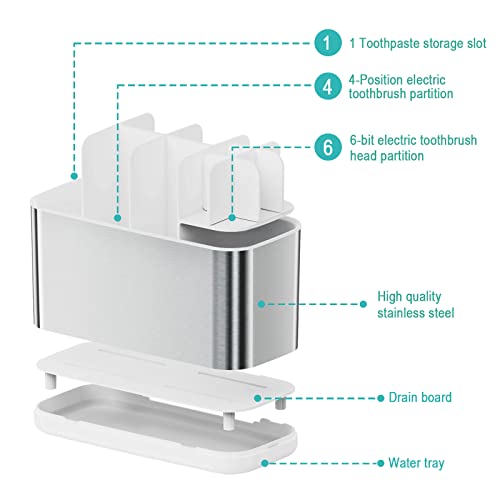 1
1 Toothpaste storage slot

4
4-Position electric toothbrush partition

6
6-bit electric toothbrush head partition

High quality stainless steel

Drain board

Water tray