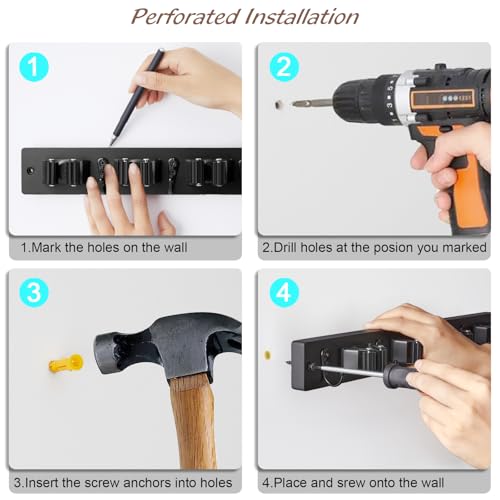 Perforated Installation

1

1.Mark the holes on the wall

2

2.Drill holes at the posion you marked

3

3.Insert the screw anchors into holes

4

4.Place and srew onto the wall