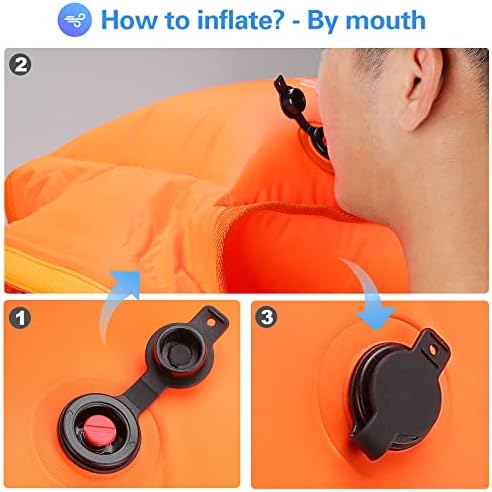 How to inflate? - By mouth

2

1

3