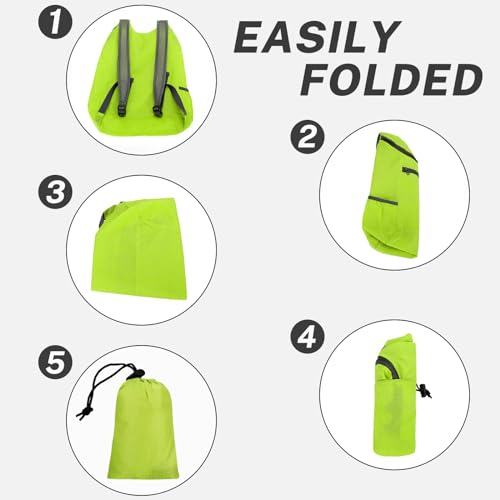 1

EASILY FOLDED

2

3

4

5