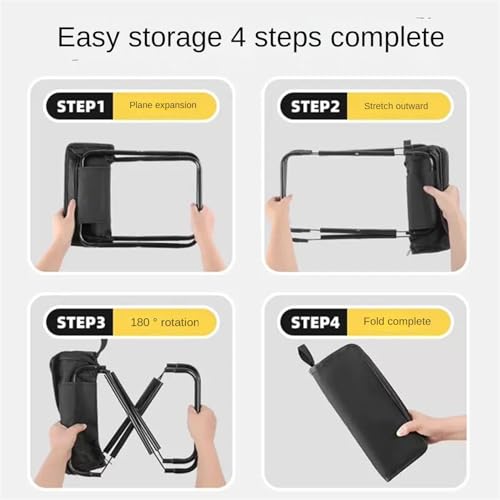 Easy storage 4 steps complete

STEP1 Plane expansion

STEP2 Stretch outward

STEP3 180 ° rotation

STEP4 Fold complete