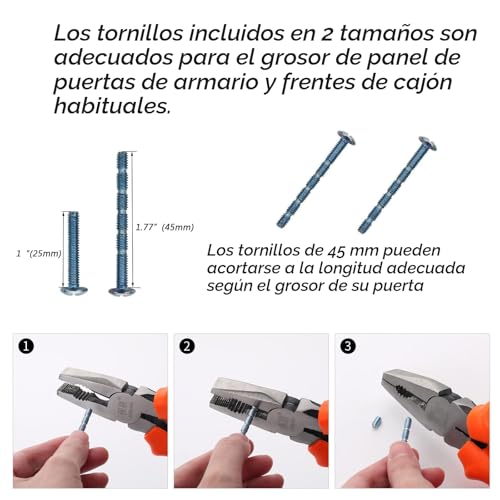 Los tornillos incluidos en 2 tamaños son adecuados para el grosor de panel de puertas de armario y frentes de cajón habituales.

1 "(25mm)

1.77" (45mm)

Los tornillos de 45 mm pueden acortarse a la longitud adecuada según el grosor de su puerta

1

2

3