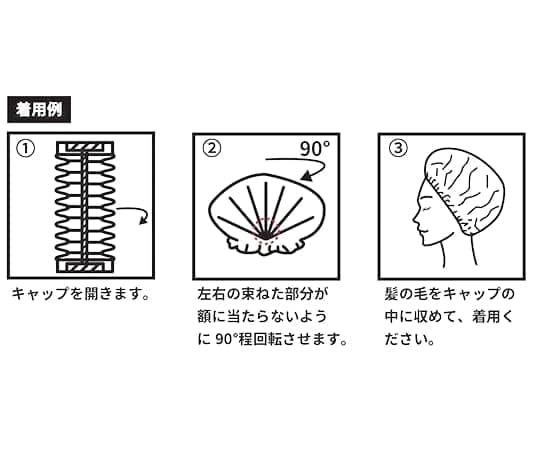 着用例

①

キャップを開きます。

②

90°

左右の束ねた部分が額に当たらないように 90°程回転させます。

③

髪の毛をキャップの中に収めて、着用ください。