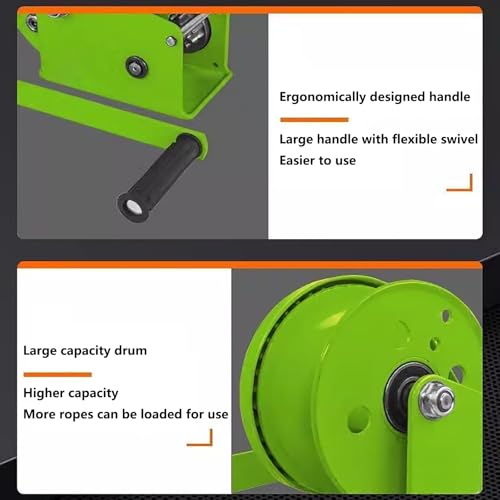 Ergonomically designed handle

Large handle with flexible swivel
Easier to use

Large capacity drum

Higher capacity
More ropes can be loaded for use