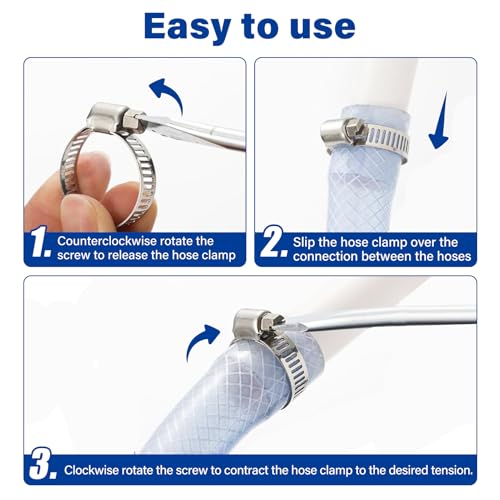 Easy to use

1. Counterclockwise rotate the screw to release the hose clamp

2. Slip the hose clamp over the connection between the hoses

3. Clockwise rotate the screw to contract the hose clamp to the desired tension.