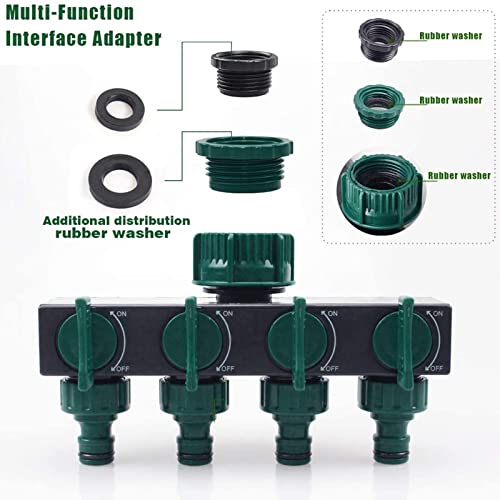 Multi-Function
Interface Adapter

Rubber washer

Rubber washer

Rubber washer

Additional distribution
rubber washer

ON
OFF

ON
OFF

ON
OFF

ON
OFF