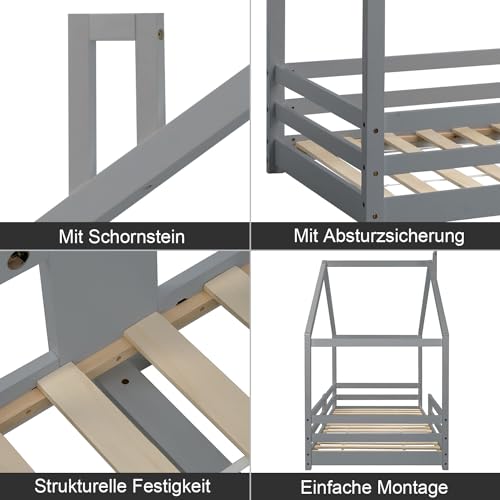 Mit Schornstein

Mit Absturzsicherung

Strukturelle Festigkeit

Einfache Montage