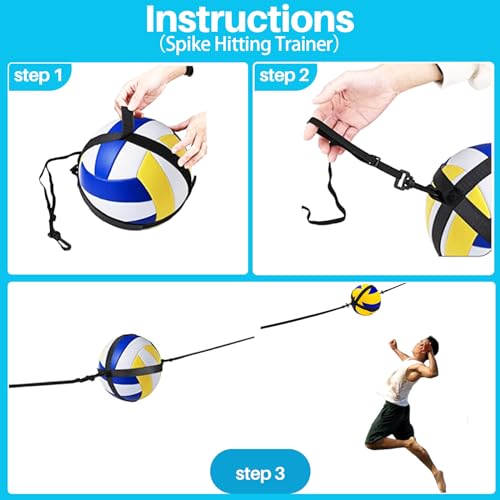 Instructions
(Spike Hitting Trainer)

step 1

step 2

step 3