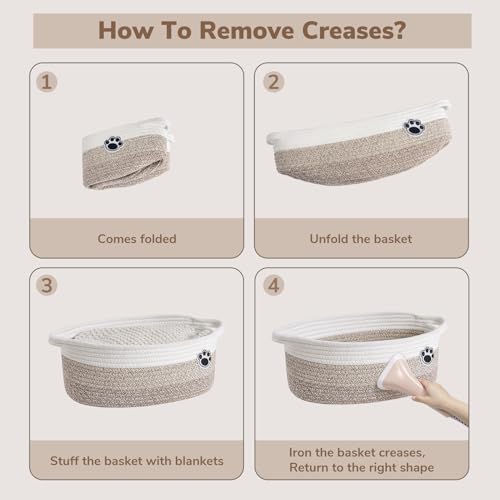 How To Remove Creases?

1

Comes folded

2

Unfold the basket

3

Stuff the basket with blankets

4

Iron the basket creases,
Return to the right shape