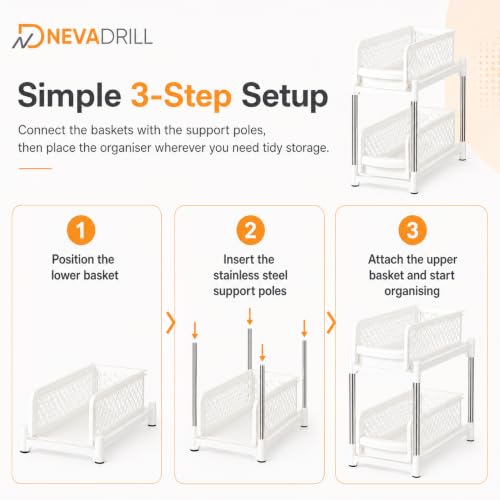 NEVADRILL

Simple 3-Step Setup

Connect the baskets with the support poles, then place the organiser wherever you need tidy storage.

1

Position the lower basket

2

Insert the stainless steel support poles

3

Attach the upper basket and start organising