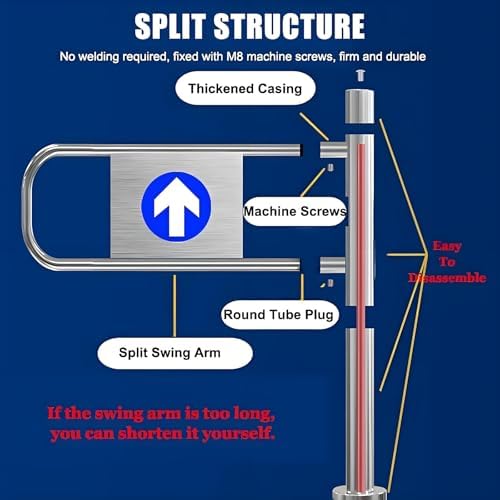 SPLIT STRUCTURE

No welding required, fixed with M8 machine screws, firm and durable

Thickened Casing

Machine Screws

Easy To Disassemble

Round Tube Plug

Split Swing Arm

If the swing arm is too long, you can shorten it yourself.