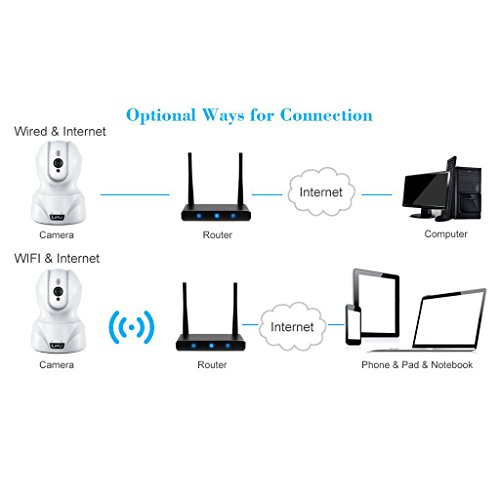 Optional Ways for Connection

Wired & Internet

Camera

Router

Internet

Computer

WIFI & Internet

Camera

Router

Internet

Phone & Pad & Notebook