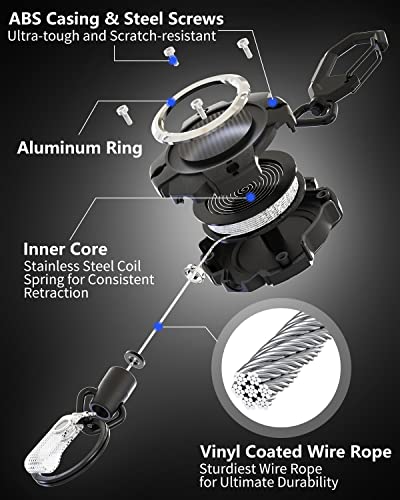 ABS Casing & Steel Screws
Ultra-tough and Scratch-resistant

Aluminum Ring

Inner Core
Stainless Steel Coil Spring for Consistent Retraction

Vinyl Coated Wire Rope
Sturdiest Wire Rope for Ultimate Durability