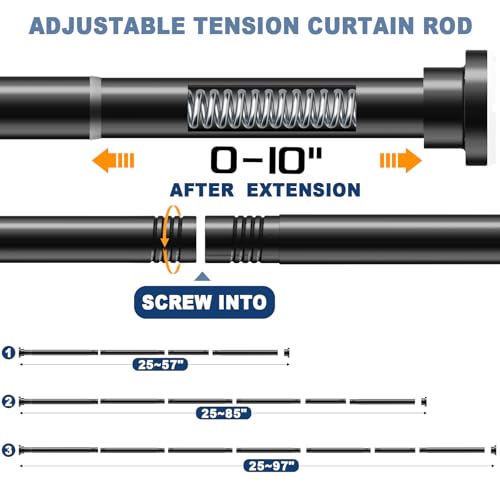 ADJUSTABLE TENSION CURTAIN ROD

0-10"
AFTER EXTENSION

SCREW INTO

1
25~57"

2
25~85"

3
25~97"