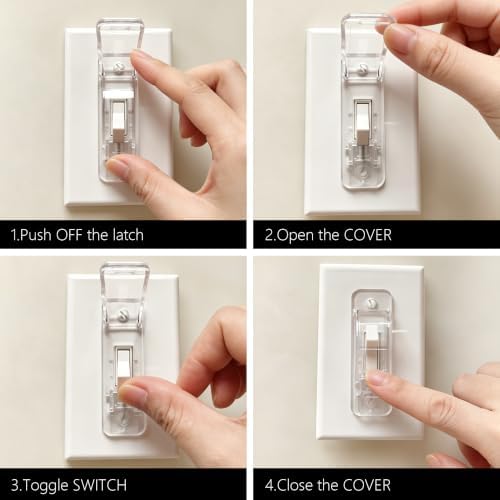 1.Push OFF the latch

2.Open the COVER

3.Toggle SWITCH

4.Close the COVER