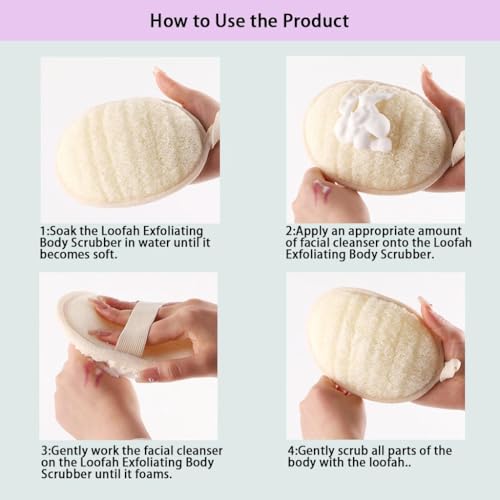 How to Use the Product

1:Soak the Loofah Exfoliating Body Scrubber in water until it becomes soft.

2:Apply an appropriate amount of facial cleanser onto the Loofah Exfoliating Body Scrubber.

3:Gently work the facial cleanser on the Loofah Exfoliating Body Scrubber until it foams.

4:Gently scrub all parts of the body with the loofah..