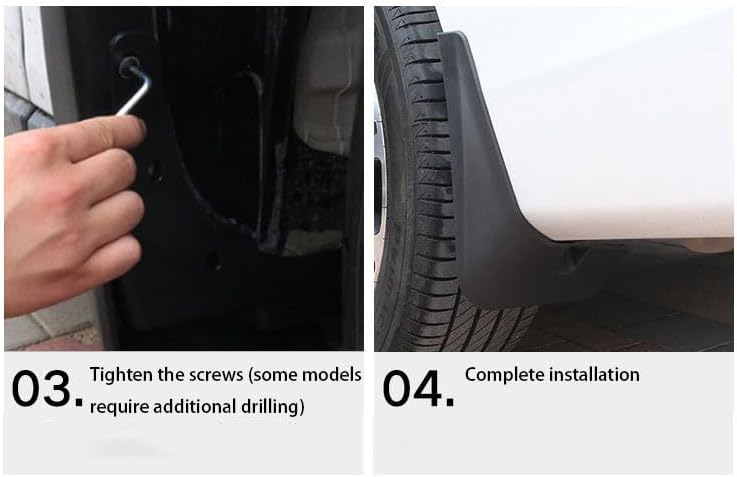 03. Tighten the screws (some models require additional drilling)

04. Complete installation