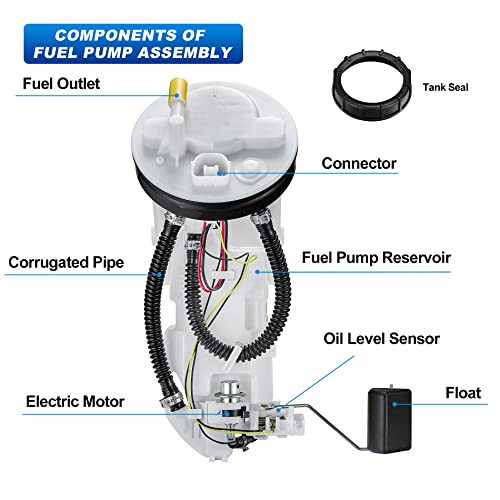 COMPONENTS OF FUEL PUMP ASSEMBLY

Fuel Outlet

Tank Seal

Connector

Corrugated Pipe

Fuel Pump Reservoir

Oil Level Sensor

Electric Motor

Float