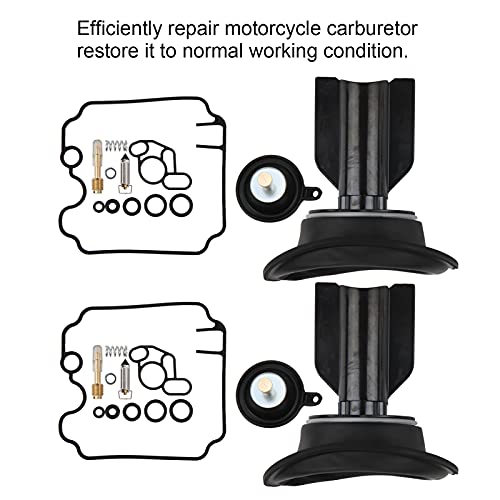 Efficiently repair motorcycle carburetor restore it to normal working condition.