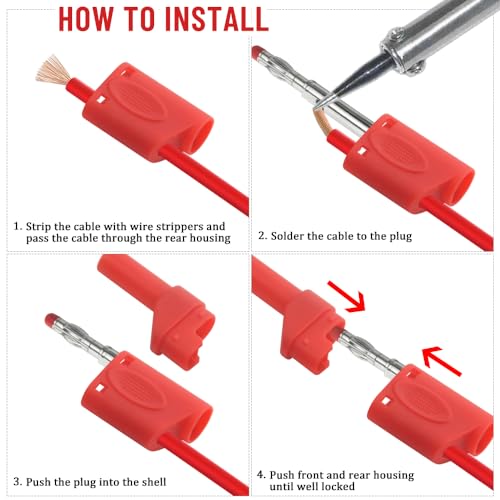 HOW TO INSTALL

1. Strip the cable with wire strippers and pass the cable through the rear housing

2. Solder the cable to the plug

3. Push the plug into the shell

4. Push front and rear housing until well locked