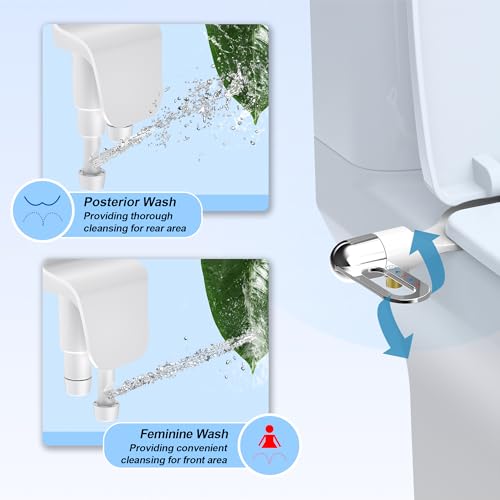 Posterior Wash
Providing thorough cleansing for rear area

Feminine Wash
Providing convenient cleansing for front area