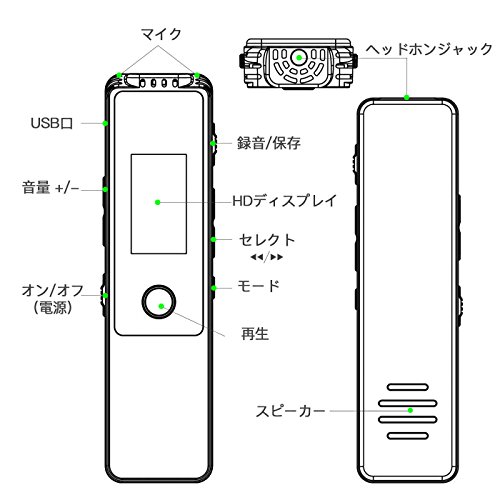 マイク

ヘッドホンジャック

USB口

録音/保存

音量 +/−

HDディスプレイ

セレクト
◀◀/▶▶

オン/オフ
(電源)

モード

再生

スピーカー