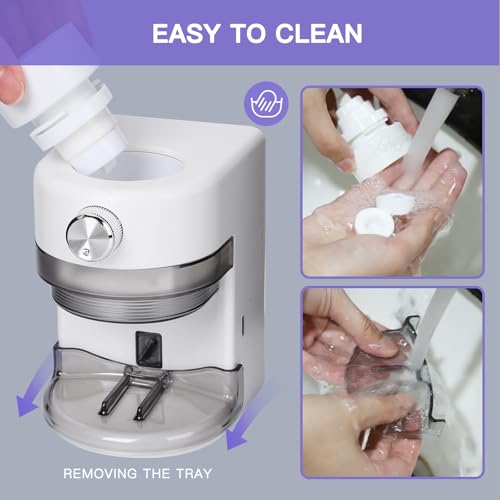 EASY TO CLEAN

REMOVING THE TRAY