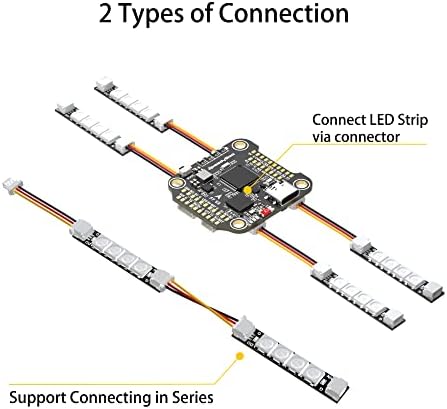 2 Types of Connection

Connect LED Strip via connector

Support Connecting in Series