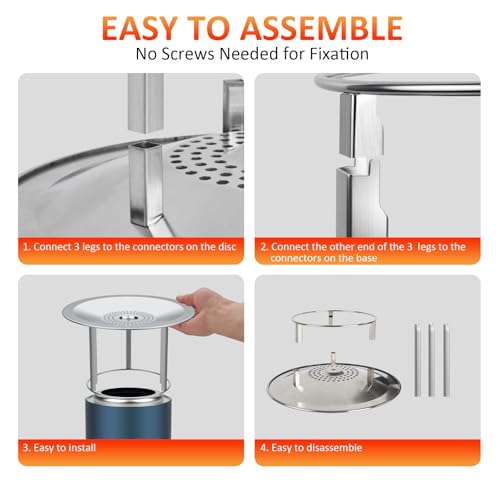 EASY TO ASSEMBLE
No Screws Needed for Fixation

1. Connect 3 legs to the connectors on the disc

2. Connect the other end of the 3 legs to the connectors on the base

3. Easy to install

4. Easy to disassemble