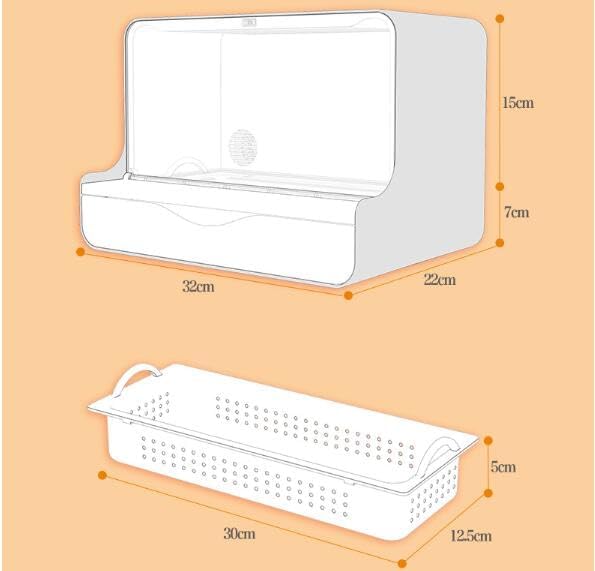 15cm
7cm
32cm
22cm
5cm
30cm
12.5cm