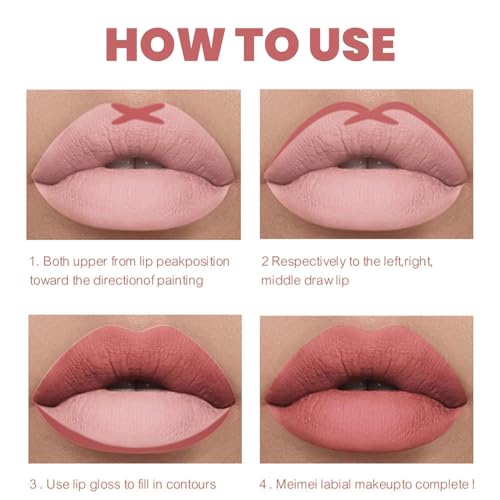 HOW TO USE

1. Both upper from lip peakposition toward the directionof painting

2 Respectively to the left,right, middle draw lip

3 . Use lip gloss to fill in contours

4 . Meimei labial makeupto complete !