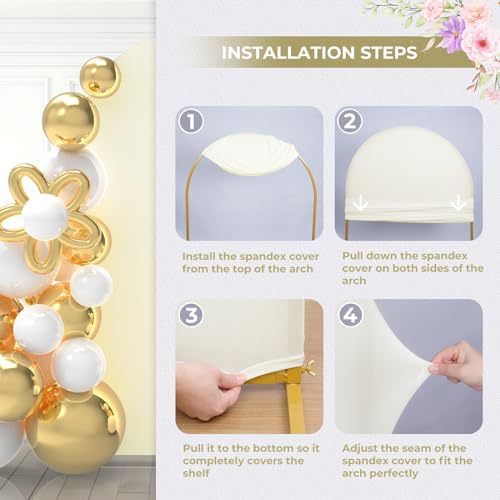 INSTALLATION STEPS

1

Install the spandex cover from the top of the arch

2

Pull down the spandex cover on both sides of the arch

3

Pull it to the bottom so it completely covers the shelf

4

Adjust the seam of the spandex cover to fit the arch perfectly