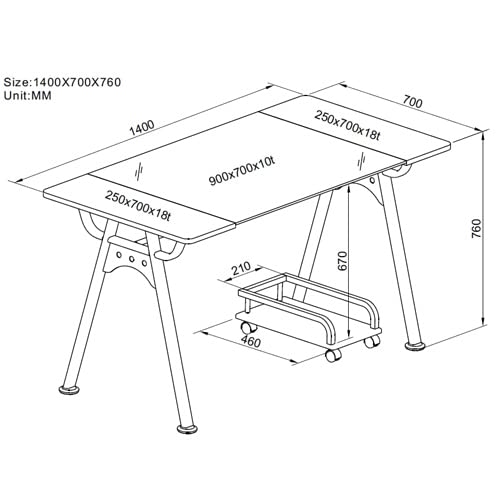 Size:1400X700X760
Unit:MM

1400

700

250x700x18t

900x700x10t

250x700x18t

760

670

210

460