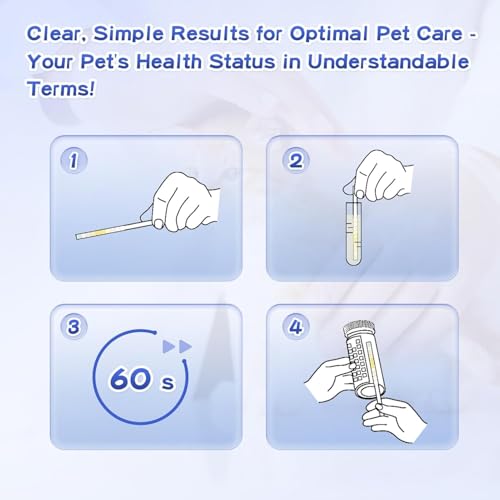 Clear, Simple Results for Optimal Pet Care - Your Pet's Health Status in Understandable Terms!

1

2

3

60 s

4