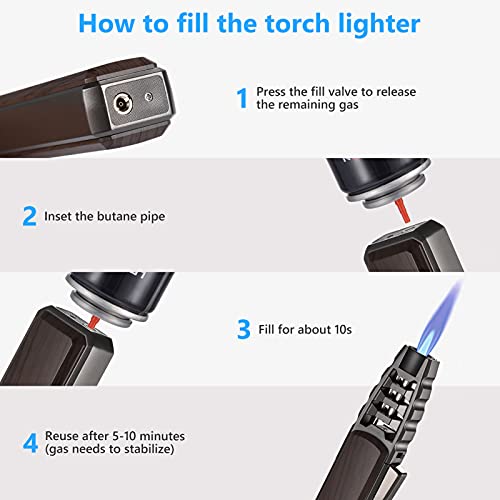 How to fill the torch lighter

1 Press the fill valve to release the remaining gas

2 Inset the butane pipe

3 Fill for about 10s

4 Reuse after 5-10 minutes (gas needs to stabilize)