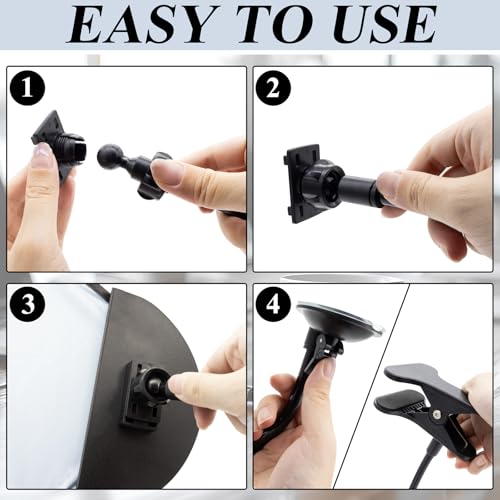 EASY TO USE

1

2

3

4