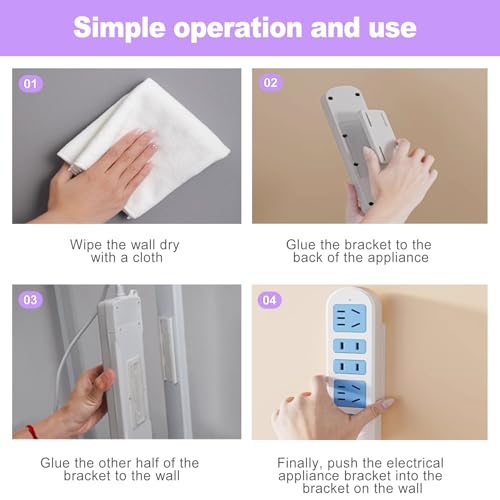 Simple operation and use

01

Wipe the wall dry with a cloth

02

Glue the bracket to the back of the appliance

03

Glue the other half of the bracket to the wall

04

Finally, push the electrical appliance bracket into the bracket on the wall