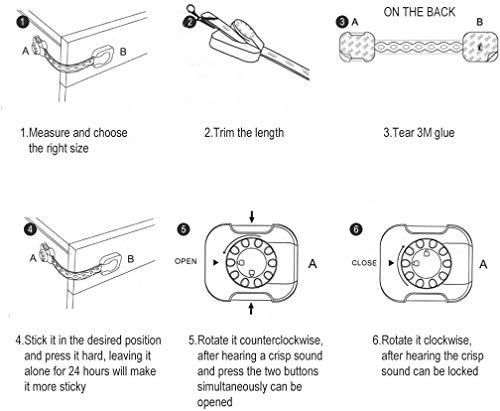 1
A
B

2

ON THE BACK
3 A
B

1.Measure and choose the right size

2.Trim the length

3.Tear 3M glue

4
A
B

5
OPEN
A

6
CLOSE
A

4.Stick it in the desired position and press it hard, leaving it alone for 24 hours will make it more sticky

5.Rotate it counterclockwise, after hearing a crisp sound and press the two buttons simultaneously can be opened

6.Rotate it clockwise, after hearing the crisp sound can be locked